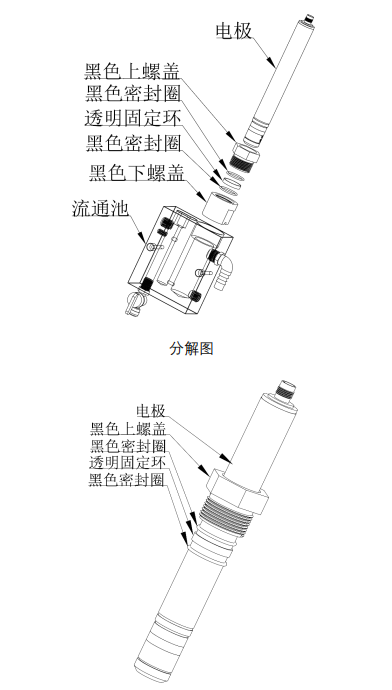 电极
黑色上螺盖
黑色密封圈
透明固定环
黑色密封圈
黑色下螺盖
流通池

分解图

电极
黑色上螺盖
黑色密封圈
透明固定环
黑色密封圈